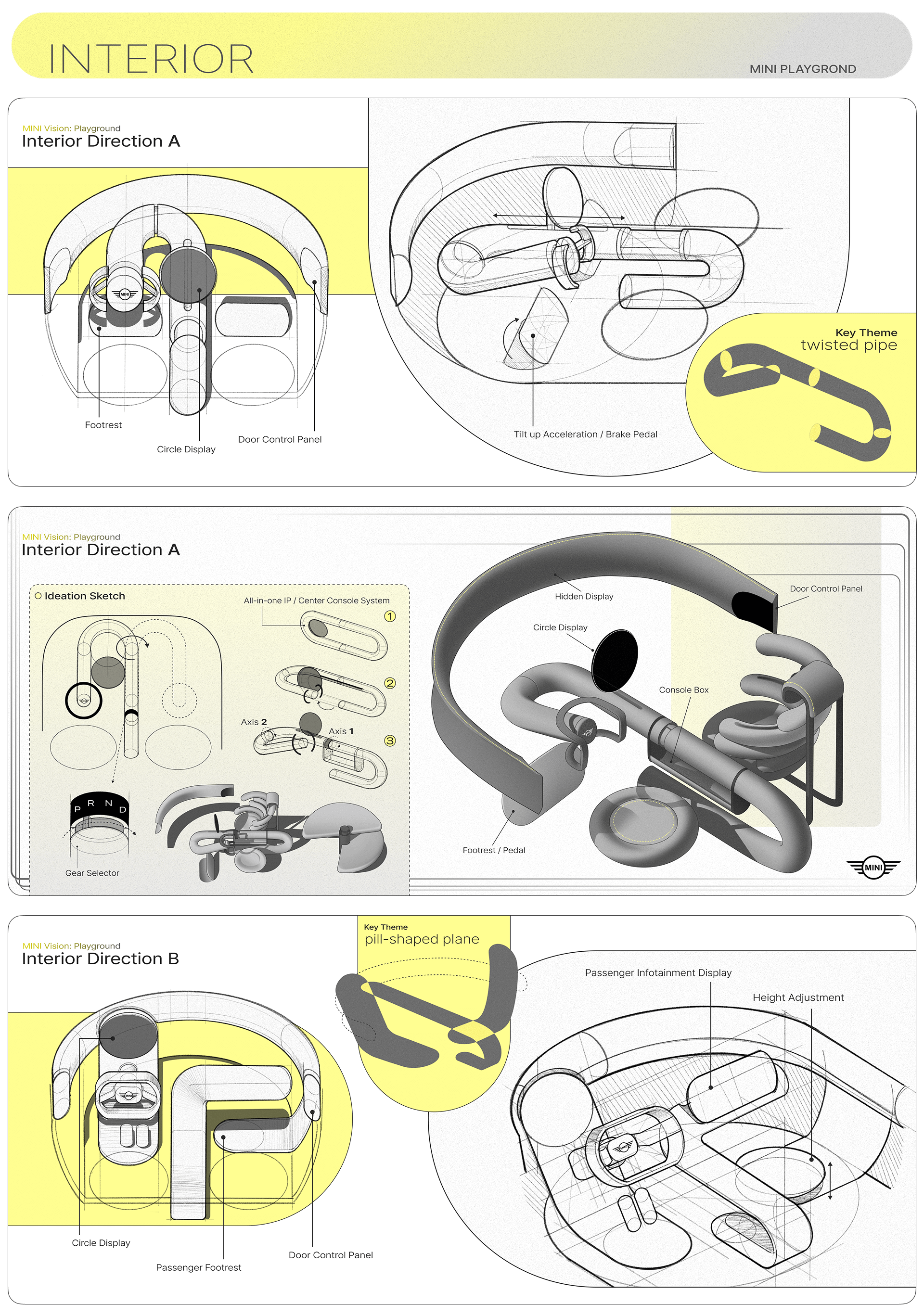 INTERIOR

MINI PLAYGROND

MINI Vision: Playground
Interior Direction A

MINI

Footrest

Circle Display

Door Control Panel

Tilt up Acceleration / Brake Pedal

Key Theme
twisted pipe

MINI Vision: Playground
Interior Direction A

Ideation Sketch

All-in-one IP / Center Console System

①

②

Axis 2

Axis 1

③

P R N D

Gear Selector

Hidden Display

Door Control Panel

Circle Display

Console Box

Footrest / Pedal

MINI

MINI Vision: Playground
Interior Direction B

Key Theme
pill-shaped plane

Passenger Infotainment Display

Height Adjustment

MINI

MINI

Circle Display

Passenger Footrest

Door Control Panel