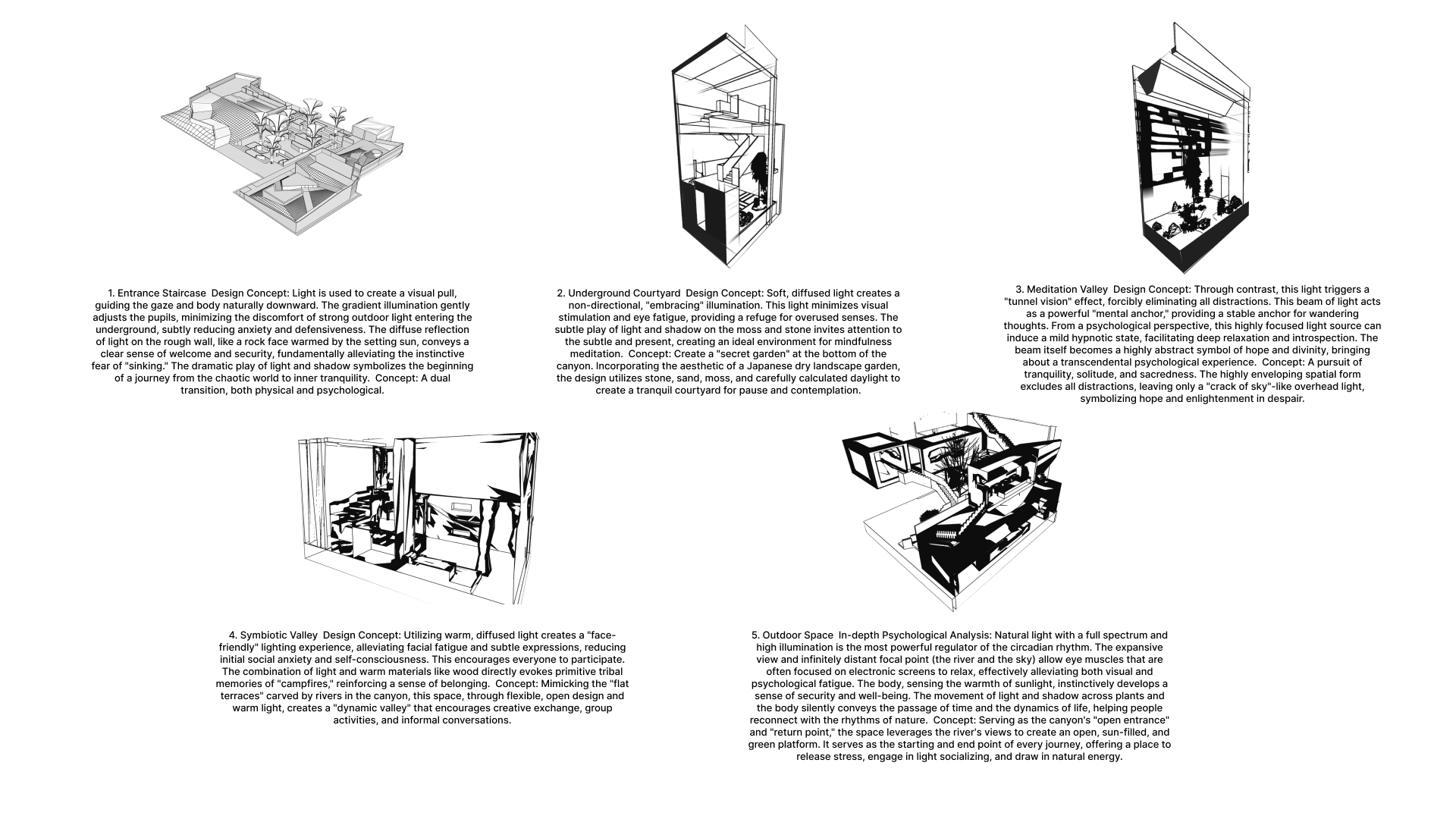 1. Entrance Staircase Design Concept: Light is used to create a visual pull, guiding the gaze and body naturally downward. The gradient illumination gently adjusts the pupils, minimizing the discomfort of strong outdoor light entering the underground, subtly reducing anxiety and defensiveness. The diffuse reflection of light on the rough wall, like a rock face warmed by the setting sun, conveys a clear sense of welcome and security, fundamentally alleviating the instinctive fear of "sinking." The dramatic play of light and shadow symbolizes the beginning of a journey from the chaotic world to inner tranquility. Concept: A dual transition, both physical and psychological.

2. Underground Courtyard Design Concept: Soft, diffused light creates a non-directional, "embracing" illumination. This light minimizes visual stimulation and eye fatigue, providing a refuge for overused senses. The subtle play of light and shadow on the moss and stone invites attention to the subtle and present, creating an ideal environment for mindfulness meditation. Concept: Create a "secret garden" at the bottom of the canyon. Incorporating the aesthetic of a Japanese dry landscape garden, the design utilizes stone, sand, moss, and carefully calculated daylight to create a tranquil courtyard for pause and contemplation.

3. Meditation Valley Design Concept: Through contrast, this light triggers a "tunnel vision" effect, forcibly eliminating all distractions. This beam of light acts as a powerful "mental anchor," providing a stable anchor for wandering thoughts. From a psychological perspective, this highly focused light source can induce a mild hypnotic state, facilitating deep relaxation and introspection. The beam itself becomes a highly abstract symbol of hope and divinity, bringing about a transcendental psychological experience. Concept: A pursuit of tranquility, solitude, and sacredness. The highly enveloping spatial form excludes all distractions, leaving only a "crack of sky"-like overhead light, symbolizing hope and enlightenment in despair.

4. Symbiotic Valley Design Concept: Utilizing warm, diffused light creates a "face-friendly" lighting experience, alleviating facial fatigue and subtle expressions, reducing initial social anxiety and self-consciousness. This encourages everyone to participate. The combination of light and warm materials like wood directly evokes primitive tribal memories of "campfires," reinforcing a sense of belonging. Concept: Mimicking the "flat terraces" carved by rivers in the canyon, this space, through flexible, open design and warm light, creates a "dynamic valley" that encourages creative exchange, group activities, and informal conversations.

5. Outdoor Space In-depth Psychological Analysis: Natural light with a full spectrum and high illumination is the most powerful regulator of the circadian rhythm. The expansive view and infinitely distant focal point (the river and the sky) allow eye muscles that are often focused on electronic screens to relax, effectively alleviating both visual and psychological fatigue. The body, sensing the warmth of sunlight, instinctively develops a sense of security and well-being. The movement of light and shadow across plants and the body silently conveys the passage of time and the dynamics of life, helping people reconnect with the rhythms of nature. Concept: Serving as the canyon's "open entrance" and "return point," the space leverages the river's views to create an open, sun-filled, and green platform. It serves as the starting and end point of every journey, offering a place to release stress, engage in light socializing, and draw in natural energy.